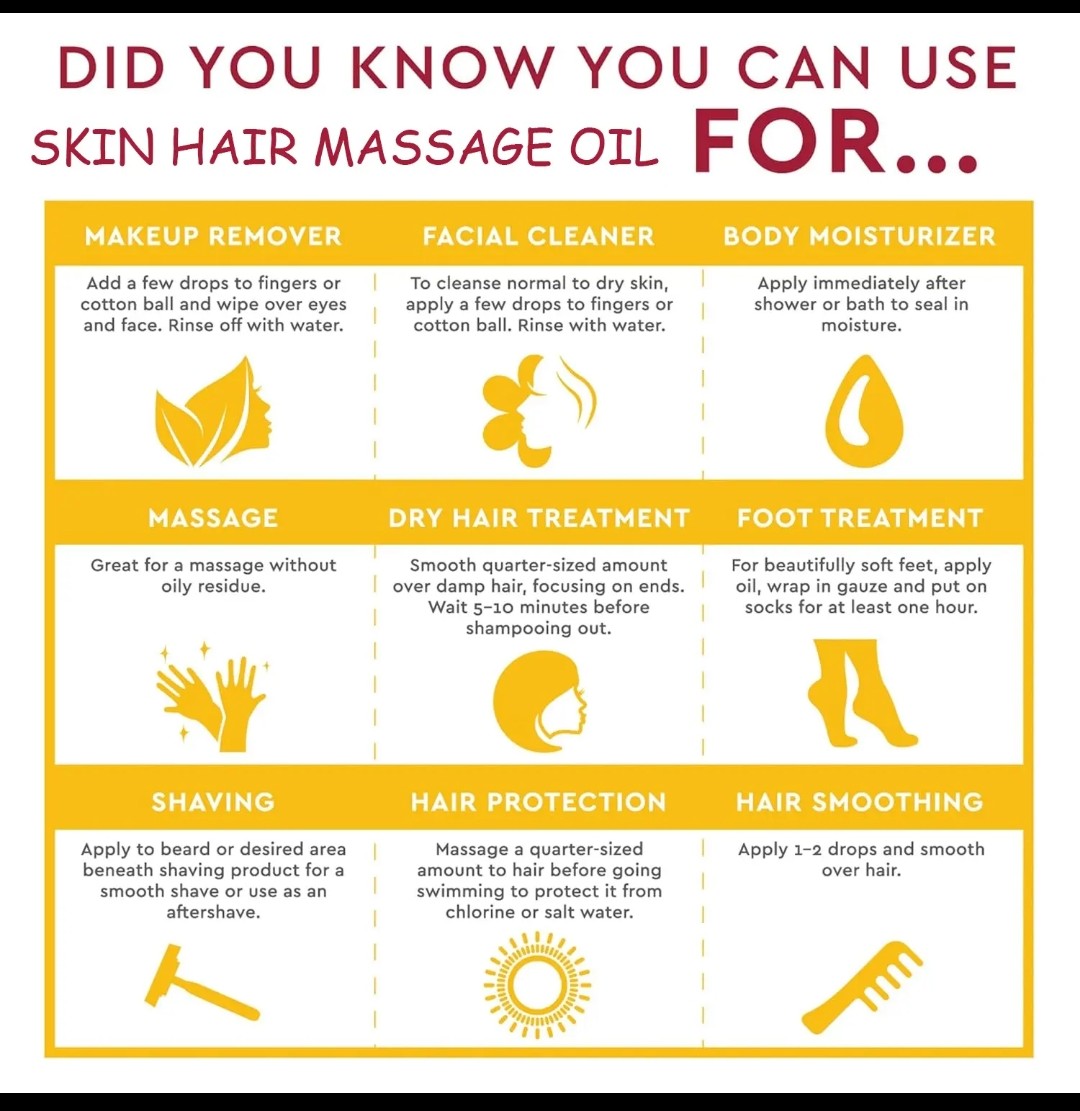 DID YOU KNOW YOU CAN USE SKIN HAIR MASSAGE OIL FOR...

MAKEUP REMOVER

Add a few drops to fingers or cotton ball and wipe over eyes and face. Rinse off with water.

FACIAL CLEANER

To cleanse normal to dry skin, apply a few drops to fingers or cotton ball. Rinse with water.

BODY MOISTURIZER

Apply immediately after shower or bath to seal in moisture.

MASSAGE

Great for a massage without oily residue.

DRY HAIR TREATMENT

Smooth quarter-sized amount over damp hair, focusing on ends. Wait 5–10 minutes before shampooing out.

FOOT TREATMENT

For beautifully soft feet, apply oil, wrap in gauze and put on socks for at least one hour.

SHAVING

Apply to beard or desired area beneath shaving product for a smooth shave or use as an aftershave.

HAIR PROTECTION

Massage a quarter-sized amount to hair before going swimming to protect it from chlorine or salt water.

HAIR SMOOTHING

Apply 1–2 drops and smooth over hair.